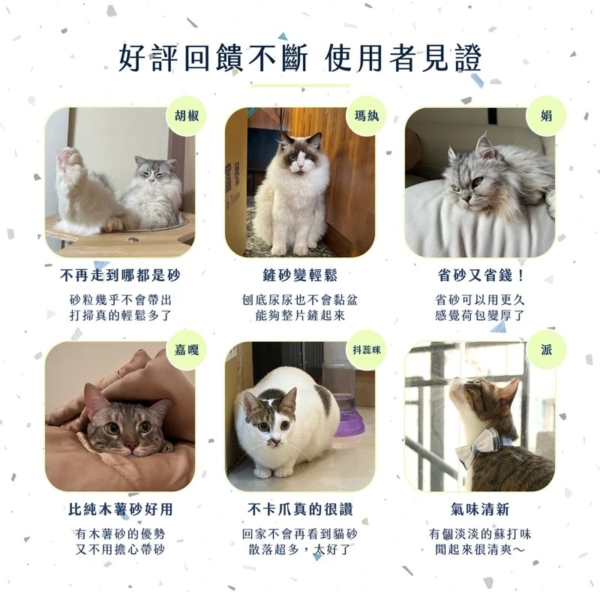 好評回饋不斷 使用者見證

胡椒

不再走到哪都是砂

砂粒幾乎不會帶出
打掃真的輕鬆多了

瑪納

鏟砂變輕鬆

刨底尿尿也不會黏盆
能夠整片鏟起來

娟

省砂又省錢！

省砂可以用更久
感覺荷包變厚了

嘉嘎

比純木薯砂好用

有木薯砂的優勢
又不用擔心帶砂

抖蕊咪

不卡爪真的很讚

回家不會再看到貓砂
散落超多，太好了

派

氣味清新

有個淡淡的蘇打味
聞起來很清爽～